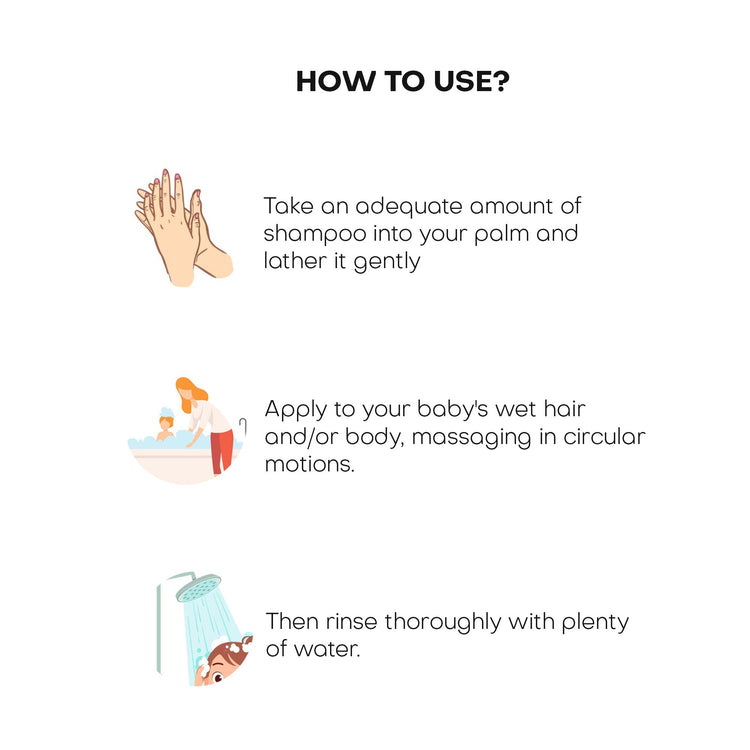 HOW TO USE?

Take an adequate amount of shampoo into your palm and lather it gently

Apply to your baby's wet hair and/or body, massaging in circular motions.

Then rinse thoroughly with plenty of water.