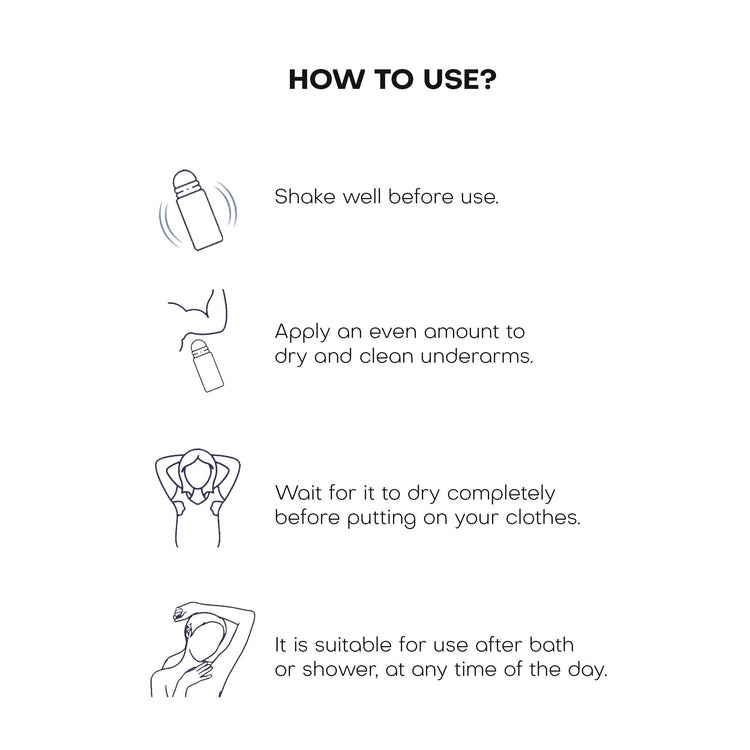 HOW TO USE?

Shake well before use.

Apply an even amount to dry and clean underarms.

Wait for it to dry completely before putting on your clothes.

It is suitable for use after bath or shower, at any time of the day.