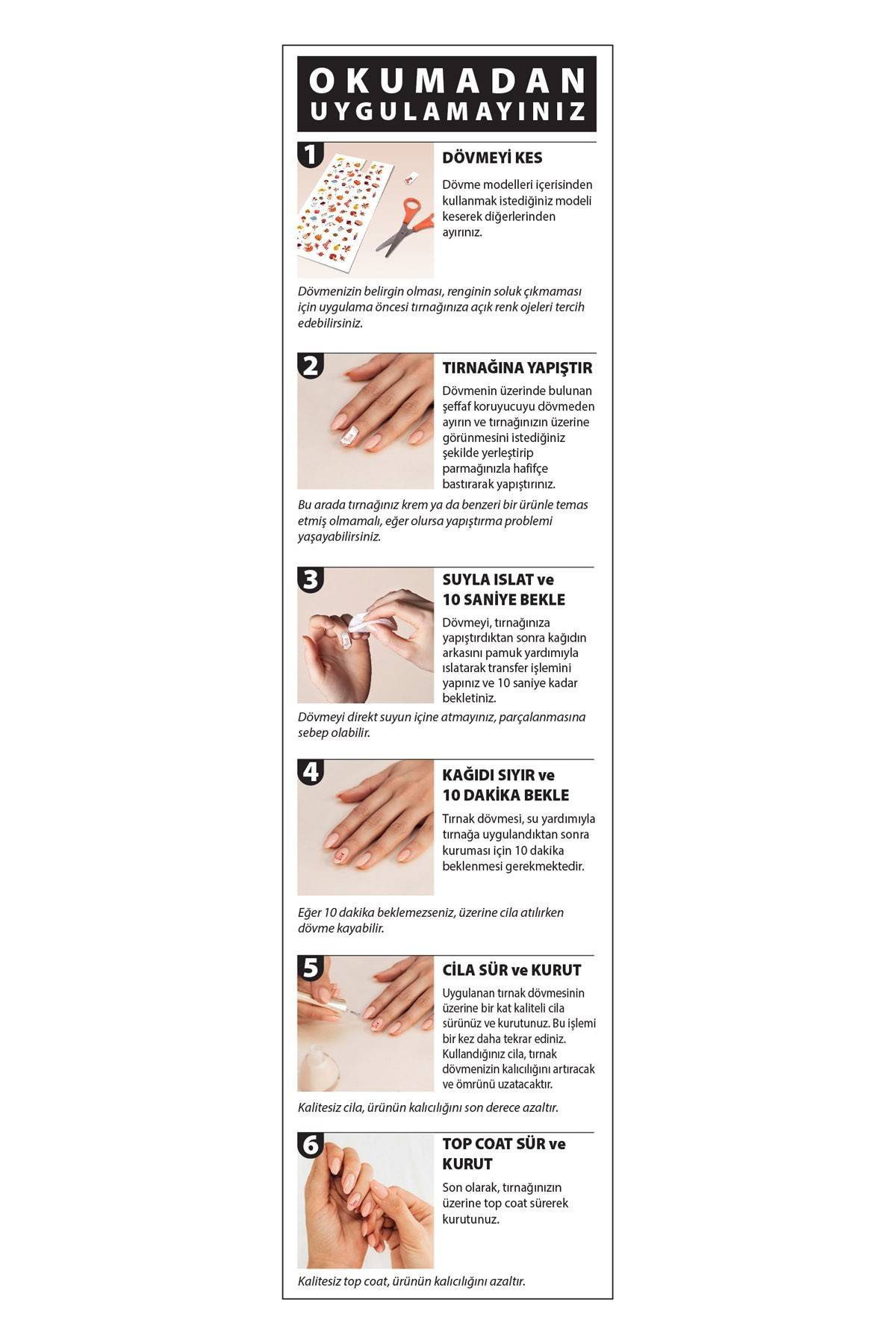 OKUMADAN
UYGULAMAYINIZ

1

DÖVMEYİ KES

Dövme modelleri içerisinden kullanmak istediğiniz modeli keserek diğerlerinden ayırınız.

Dövmenizin belirgin olması, renginin soluk çıkmaması için uygulama öncesi tırnağınıza açık renk ojeleri tercih edebilirsiniz.

2

TIRNAĞINA YAPIŞTIR

Dövmenin üzerinde bulunan şeffaf koruyucuyu dövmeden ayırın ve tırnağınızın üzerine görünmesini istediğiniz şekilde yerleştirip parmağınızla hafifçe bastırarak yapıştırınız.

Bu arada tırnağınız krem ya da benzeri bir ürünle temas etmiş olmamalı, eğer olursa yapıştırma problemi yaşayabilirsiniz.

3

SUYLA ISLAT ve 10 SANİYE BEKLE

Dövmeyi, tırnağınıza yapıştırdıktan sonra kağıdın arkasını pamuk yardımıyla ıslatarak transfer işlemini yapınız ve 10 saniye kadar bekletiniz.

Dövmeyi direkt suyun içine atmayınız, parçalanmasına sebep olabilir.

4

KAĞIDI SIYIR ve 10 DAKİKA BEKLE

Tırnak dövmesi, su yardımıyla tırnağa uygulandıktan sonra kuruması için 10 dakika beklenmesi gerekmektedir.

Eğer 10 dakika beklemezseniz, üzerine cila atılırken dövme kayabilir.

5

CİLA SÜR ve KURUT

Uygulanan tırnak dövmesinin üzerine bir kat kaliteli cila sürünüz ve kurutunuz. Bu işlemi bir kez daha tekrar ediniz. Kullandığınız cila, tırnak dövmenizin kalıcılığını artıracak ve ömrünü uzatacaktır.

Kalitesiz cila, ürünün kalıcılığını son derece azaltır.

6

TOP COAT SÜR ve KURUT

Son olarak, tırnağınızın üzerine top coat sürerek kurutunuz.

Kalitesiz top coat, ürünün kalıcılığını azaltır.