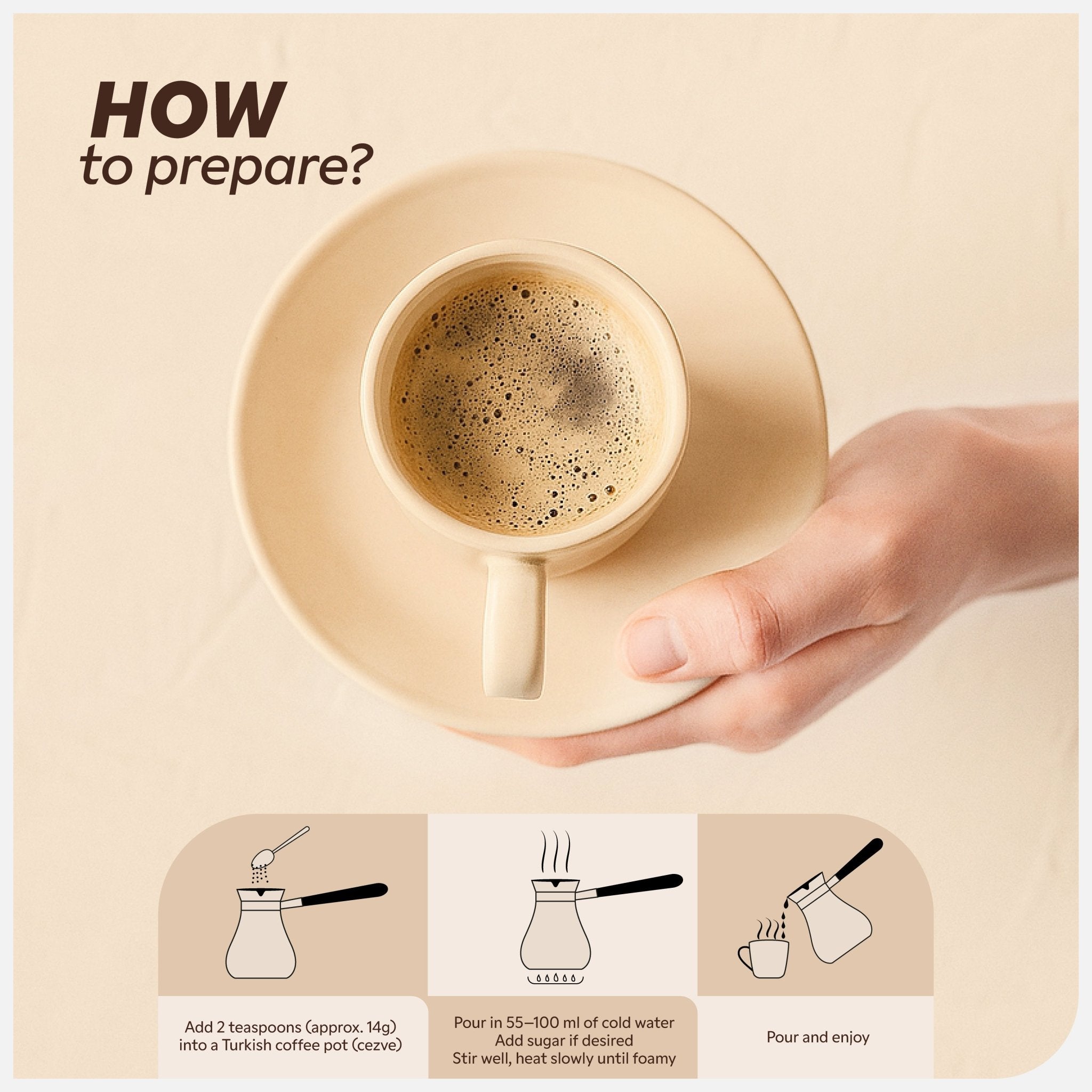 HOW
to prepare?

Add 2 teaspoons (approx. 14g) into a Turkish coffee pot (cezve)

Pour in 55–100 ml of cold water
Add sugar if desired
Stir well, heat slowly until foamy

Pour and enjoy